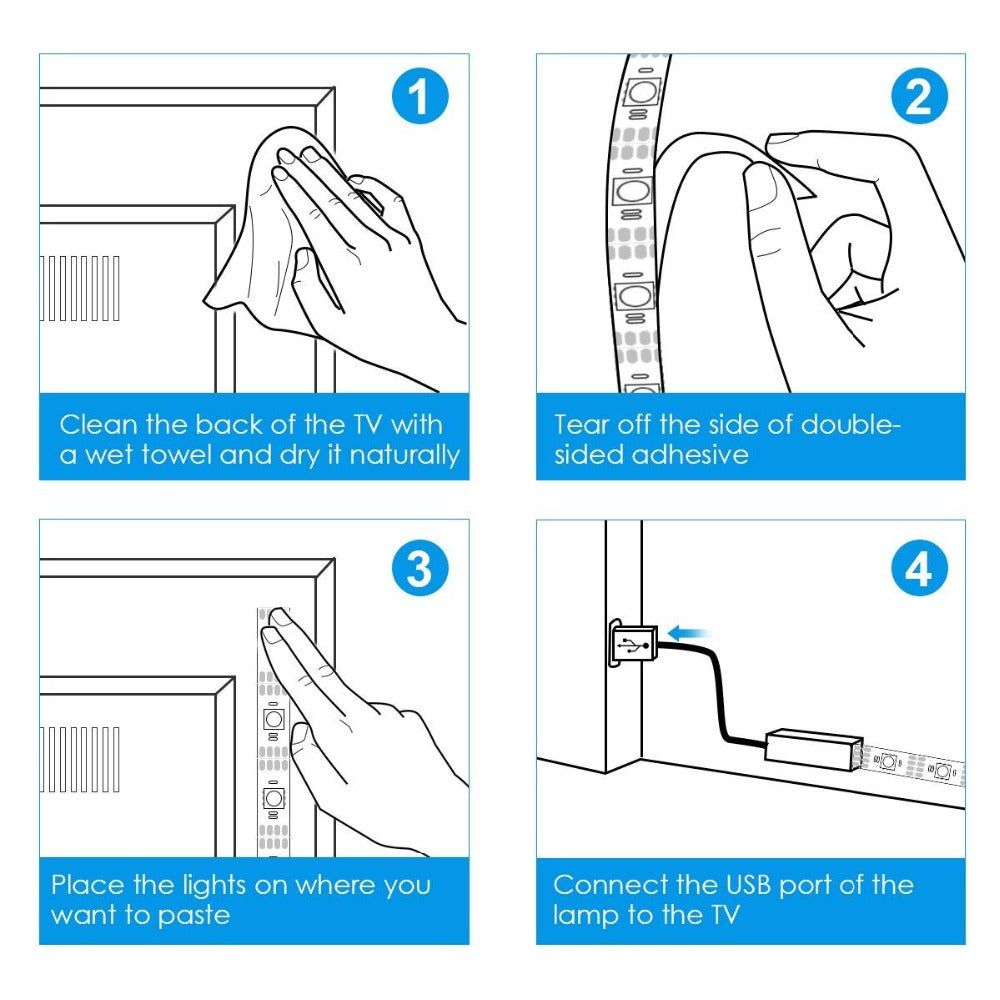 1

Clean the back of the TV with a wet towel and dry it naturally

2

Tear off the side of double-sided adhesive

3

Place the lights on where you want to paste

4

Connect the USB port of the lamp to the TV